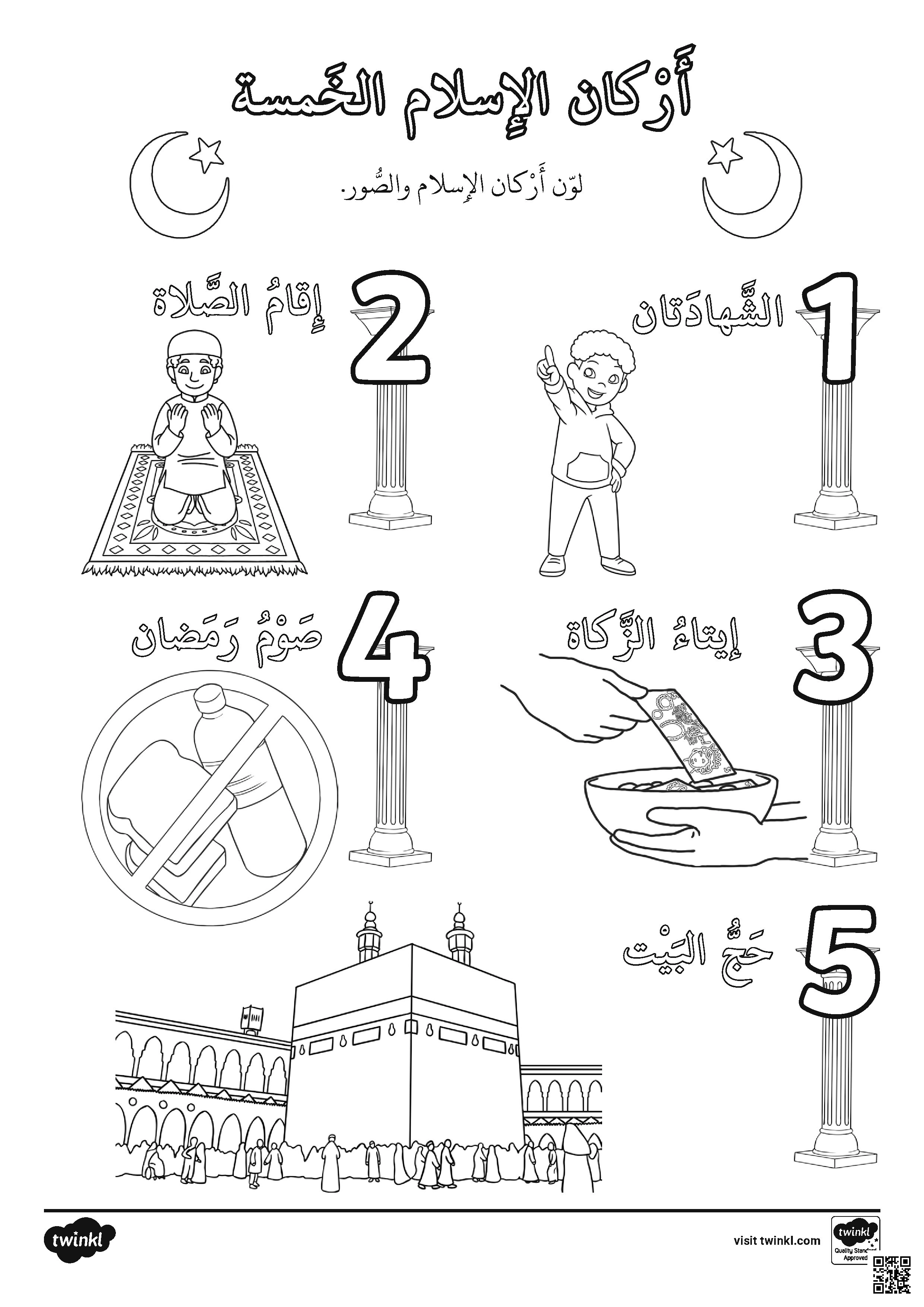 أَرْكان الإِسلام الخَمسة

لوّن أَرْكان الإِسلام والصُّور.

1 الشَّهادَتان

2 إِقامُ الصَّلاة

3 إيتاءُ الزَّكاة

4 صَوْمُ رَمَضان

5 حَجُّ البَيْت

twinkl

visit twinkl.com

twinkl Quality Standard Approved