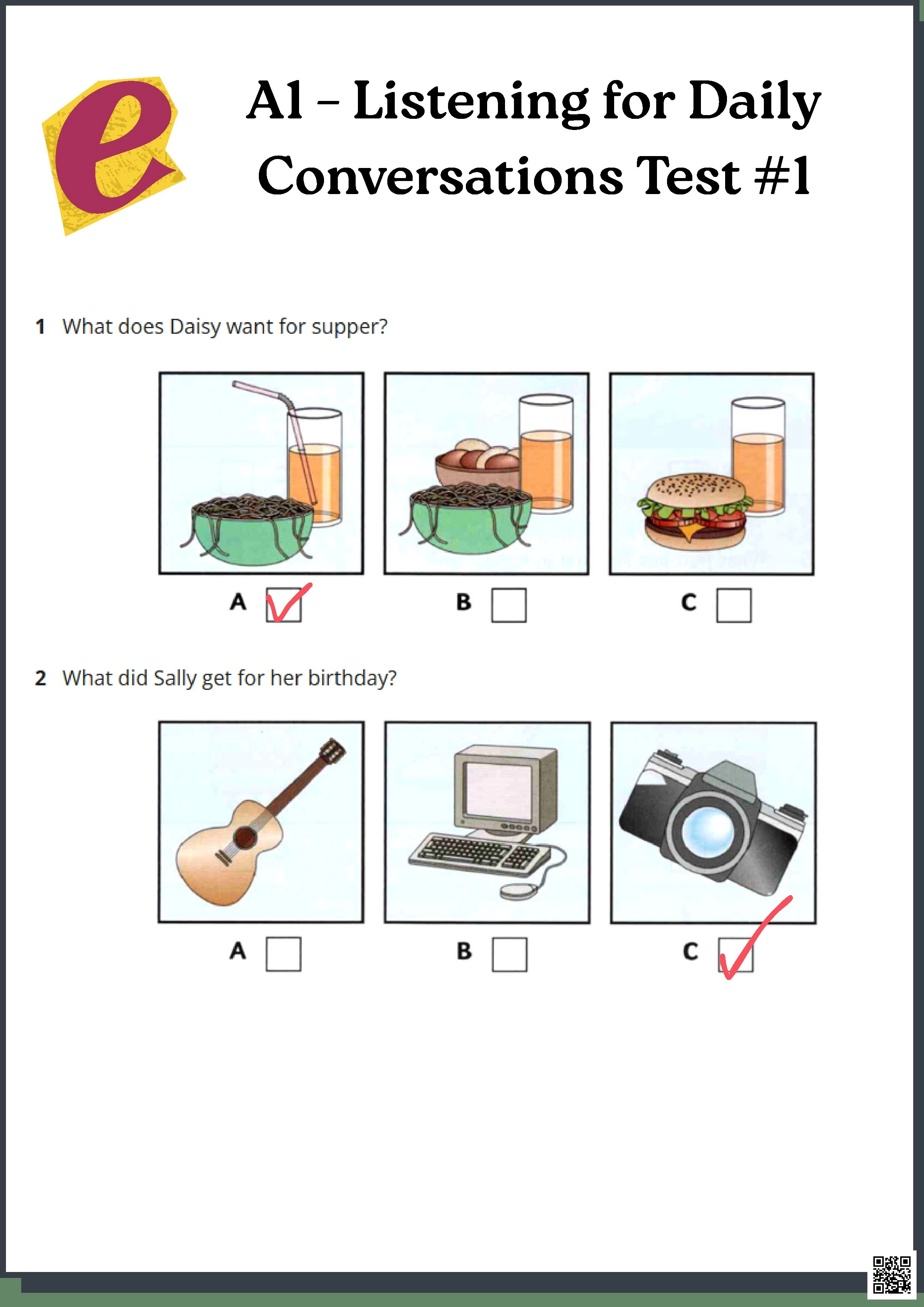 e

A1 – Listening for Daily Conversations Test #1

1 What does Daisy want for supper?

A ✓ B C

2 What did Sally get for her birthday?

A B C ✓