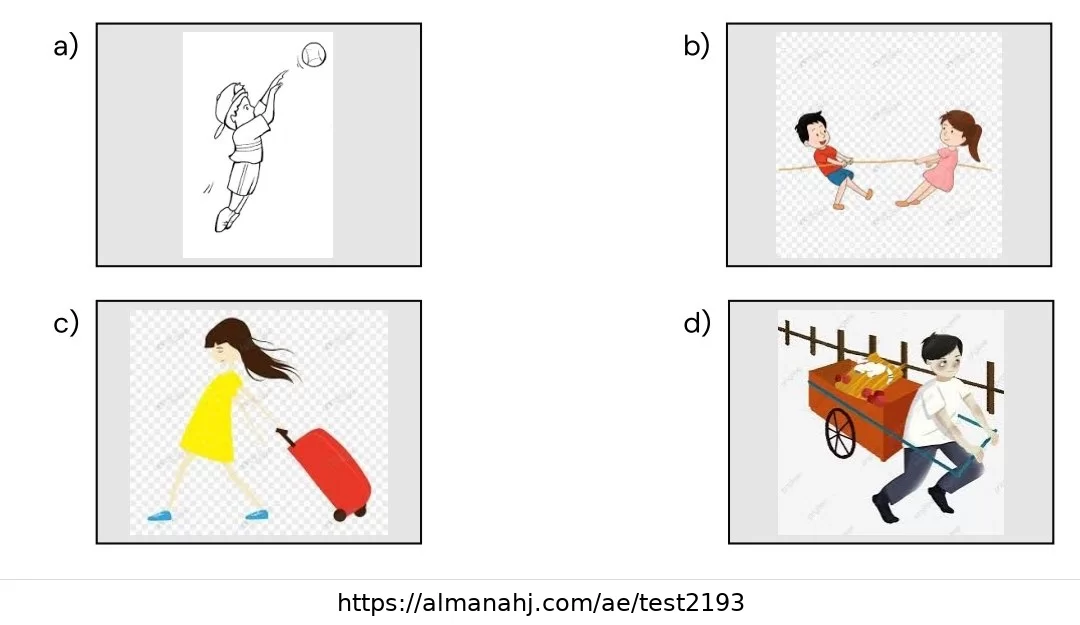 a)

b)

c)

d)

https://almanahj.com/ae/test2193